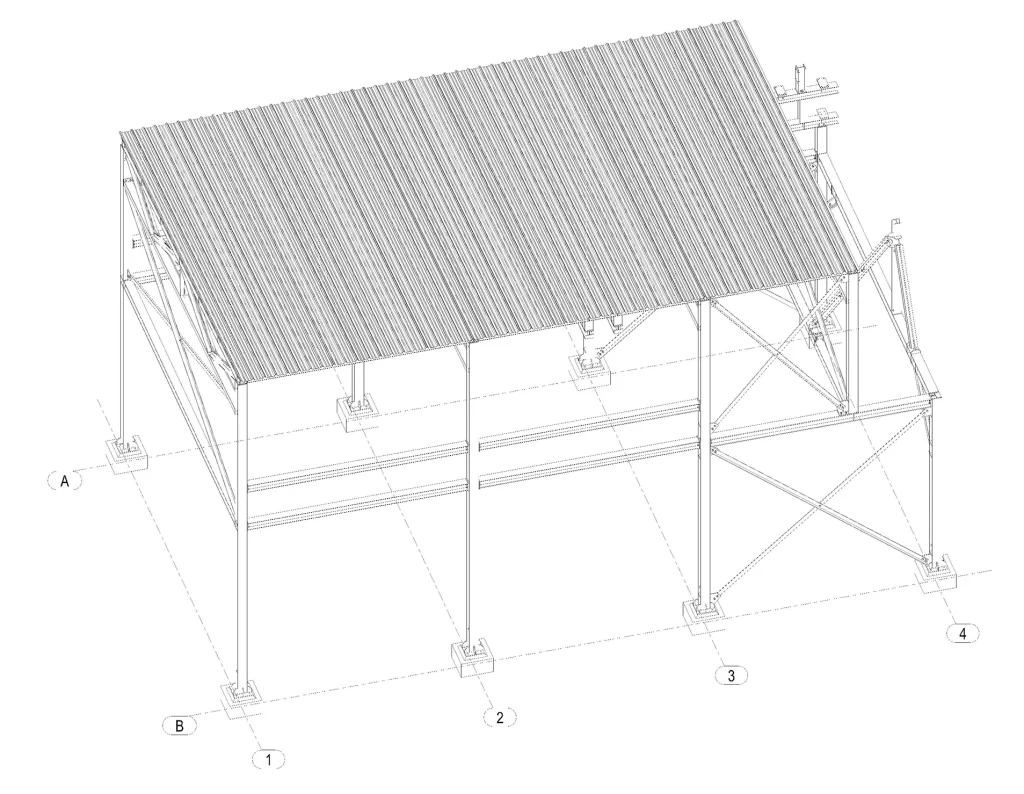 A

B

1

2

3

4