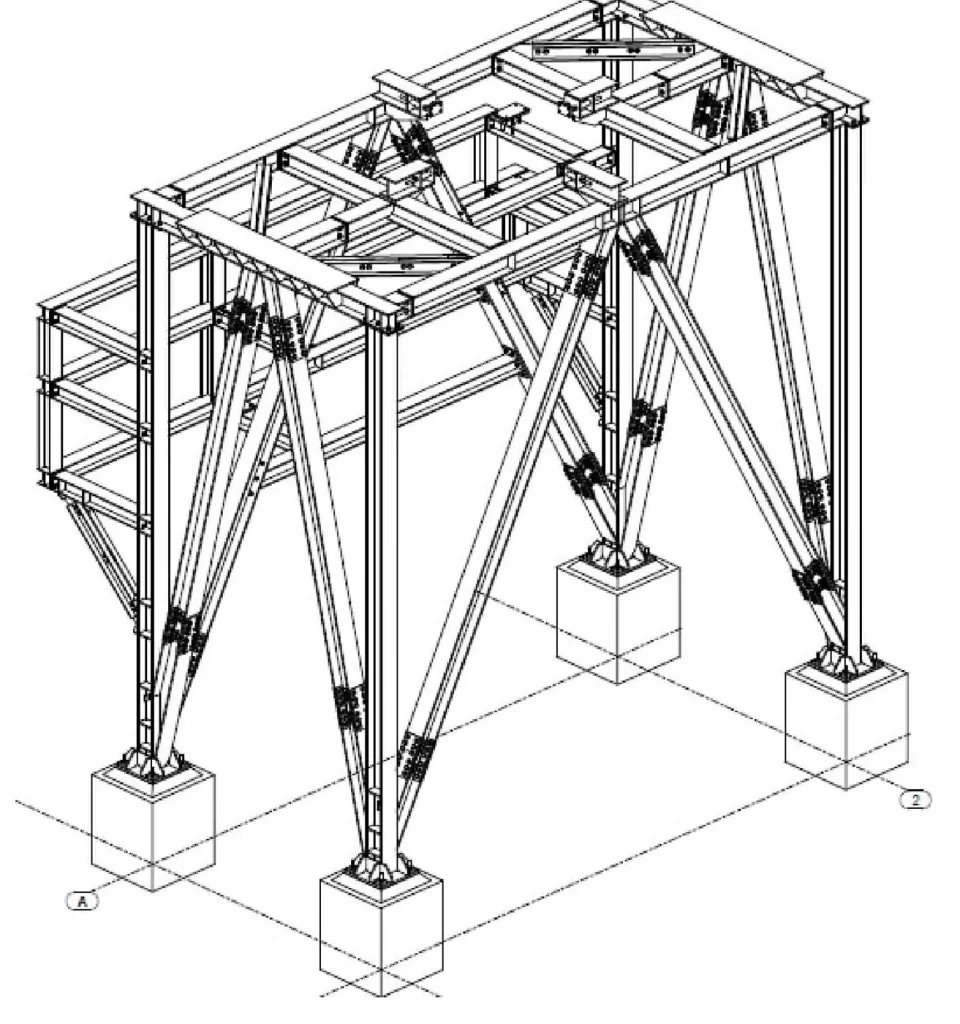 A

2